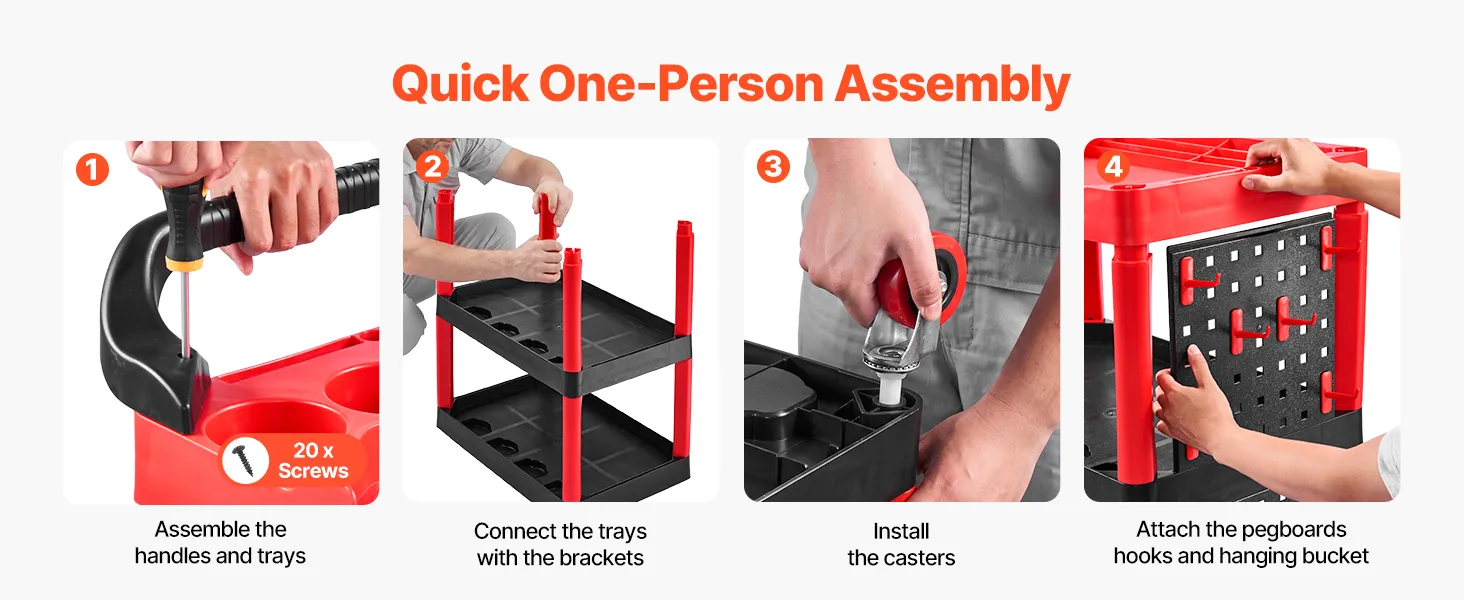 Quick One-Person Assembly

1

20 x Screws

Assemble the handles and trays

2

Connect the trays with the brackets

3

Install the casters

4

Attach the pegboards hooks and hanging bucket