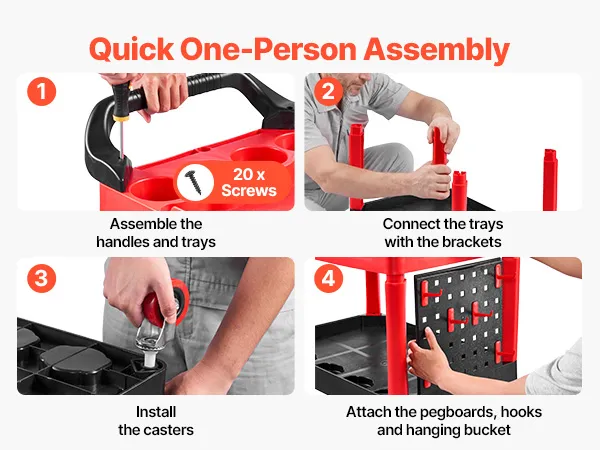 Quick One-Person Assembly

1

20 x Screws

Assemble the handles and trays

2

Connect the trays with the brackets

3

Install the casters

4

Attach the pegboards, hooks and hanging bucket