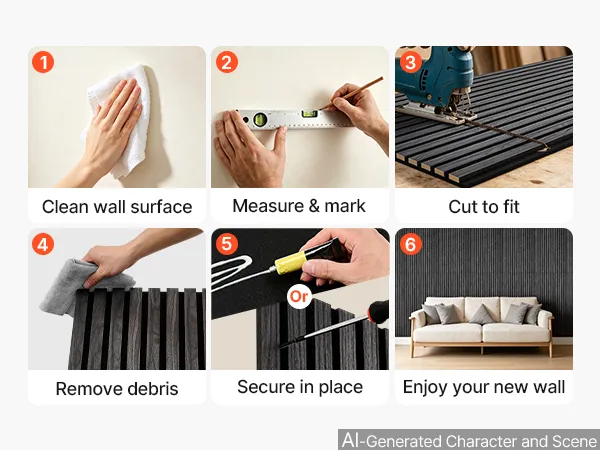 1
Clean wall surface

2
Measure & mark

3
Cut to fit

4
Remove debris

5
Or
Secure in place

6
Enjoy your new wall

AI-Generated Character and Scene