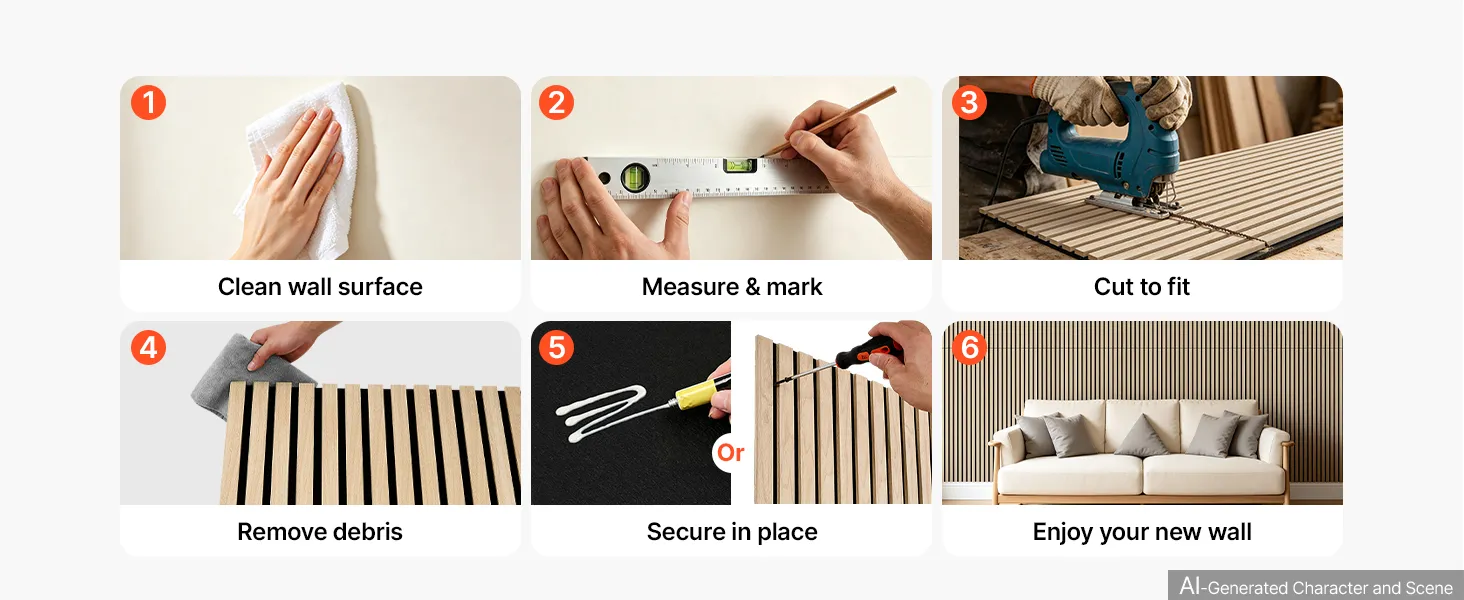 1
Clean wall surface

2
Measure & mark

3
Cut to fit

4
Remove debris

5
Or
Secure in place

6
Enjoy your new wall

AI-Generated Character and Scene