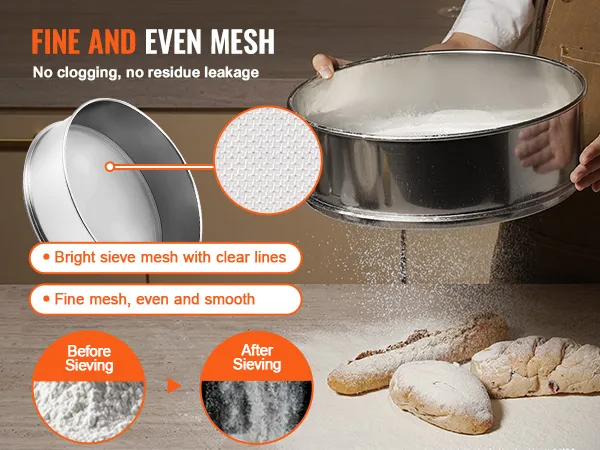 FINE AND EVEN MESH
No clogging, no residue leakage

• Bright sieve mesh with clear lines

• Fine mesh, even and smooth

Before Sieving

After Sieving