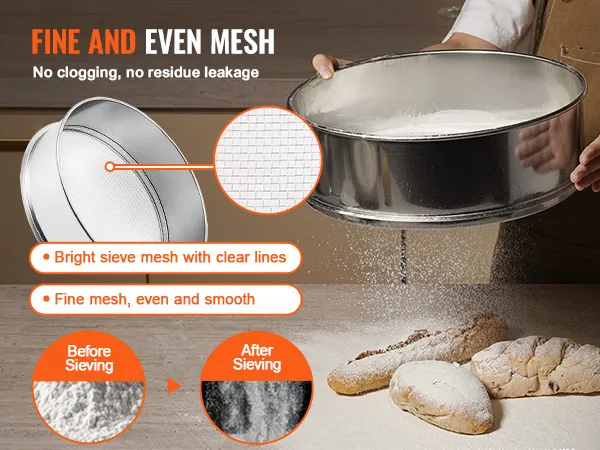 FINE AND EVEN MESH

No clogging, no residue leakage

• Bright sieve mesh with clear lines

• Fine mesh, even and smooth

Before Sieving

After Sieving