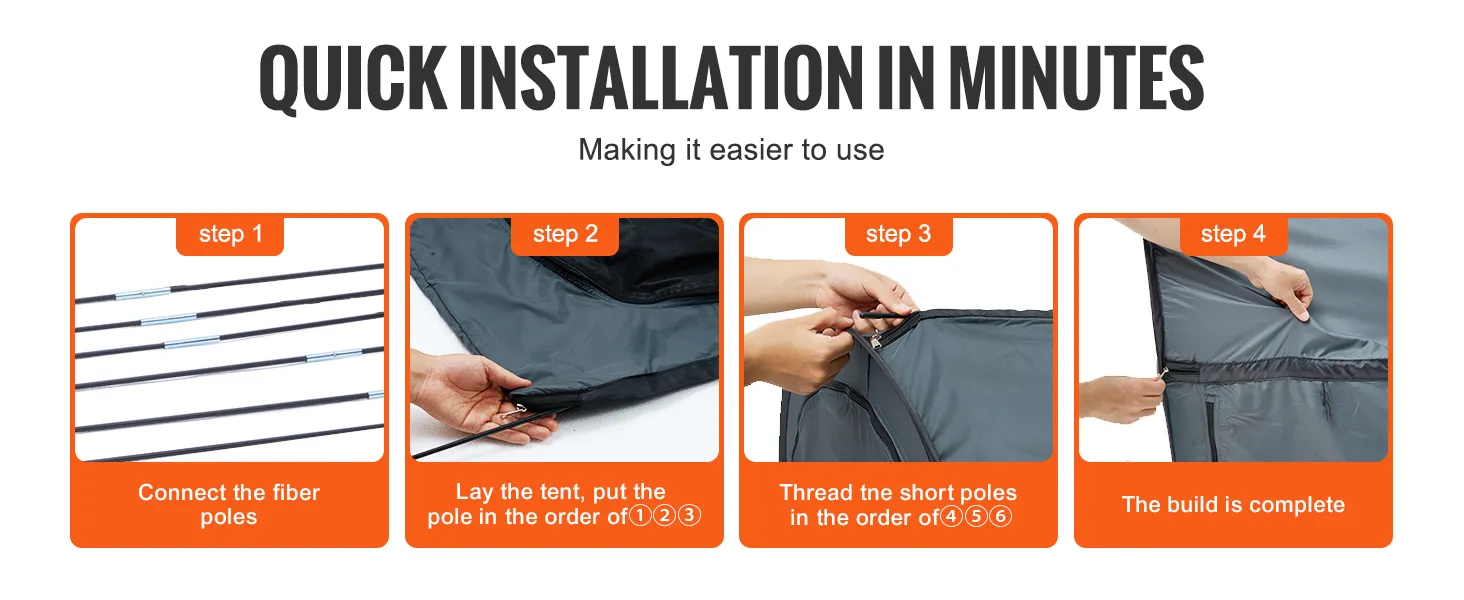 QUICK INSTALLATION IN MINUTES

Making it easier to use

step 1

Connect the fiber poles

step 2

Lay the tent, put the pole in the order of①②③

step 3

Thread tne short poles in the order of④⑤⑥

step 4

The build is complete