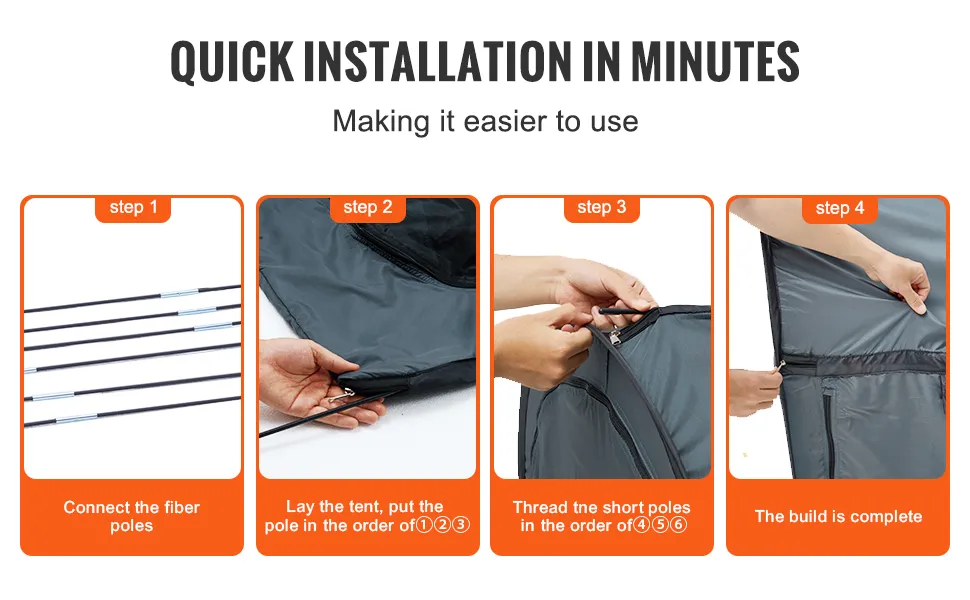 QUICK INSTALLATION IN MINUTES

Making it easier to use

step 1

Connect the fiber poles

step 2

Lay the tent, put the pole in the order of①②③

step 3

Thread tne short poles in the order of④⑤⑥

step 4

The build is complete