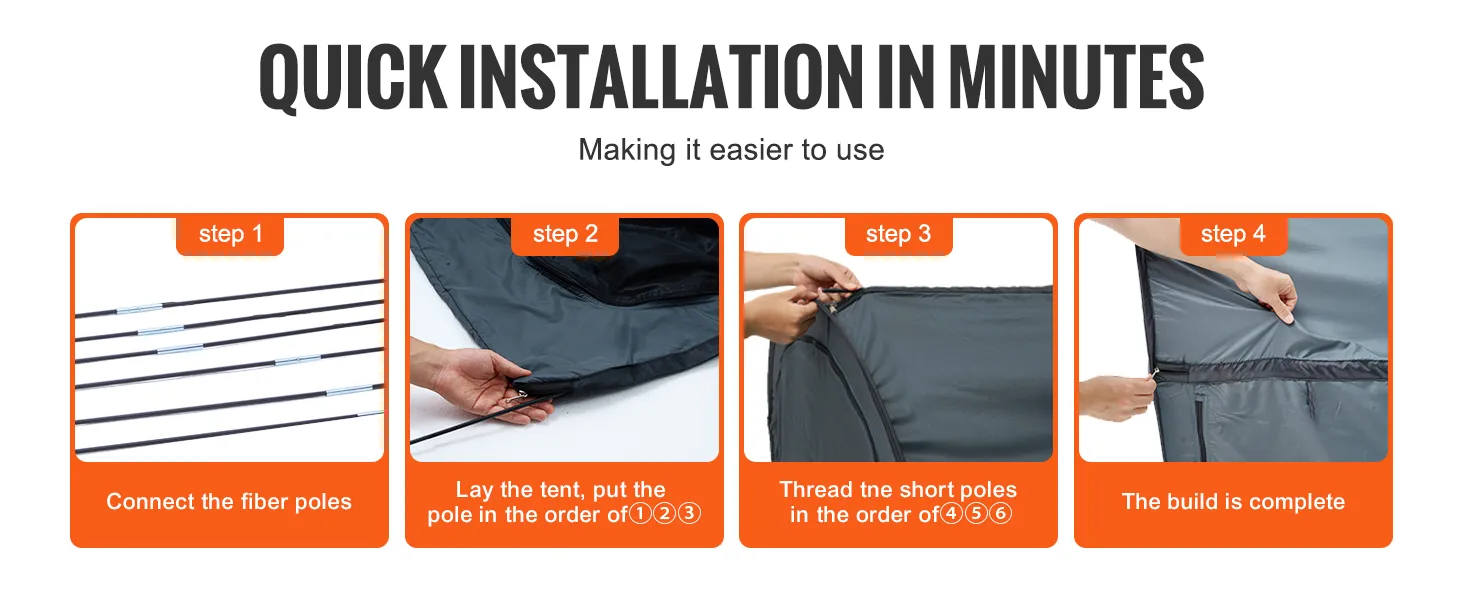 QUICK INSTALLATION IN MINUTES

Making it easier to use

step 1

Connect the fiber poles

step 2

Lay the tent, put the pole in the order of①②③

step 3

Thread tne short poles in the order of④⑤⑥

step 4

The build is complete