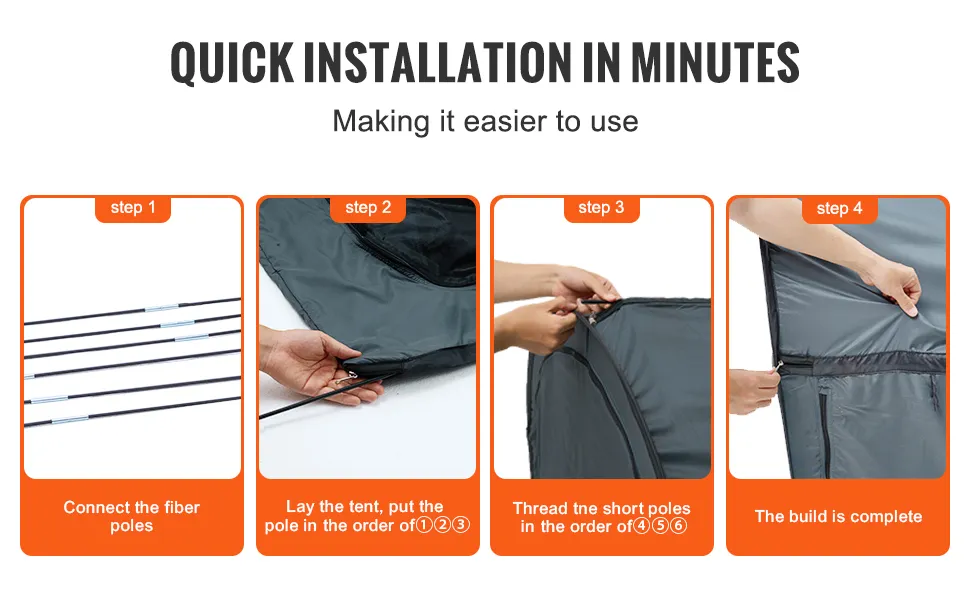 QUICK INSTALLATION IN MINUTES

Making it easier to use

step 1

Connect the fiber poles

step 2

Lay the tent, put the pole in the order of①②③

step 3

Thread tne short poles in the order of④⑤⑥

step 4

The build is complete