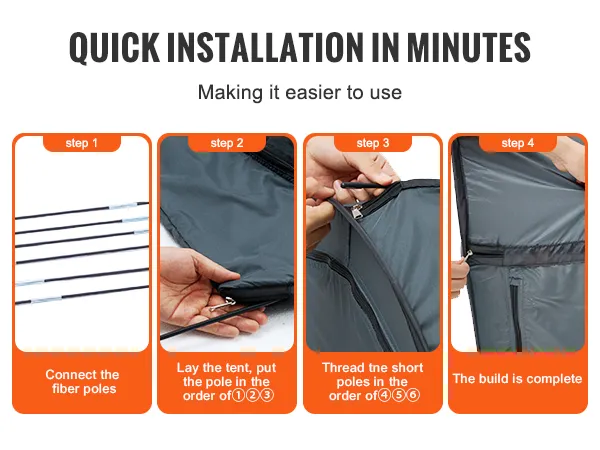 QUICK INSTALLATION IN MINUTES

Making it easier to use

step 1

Connect the fiber poles

step 2

Lay the tent, put the pole in the order of①②③

step 3

Thread tne short poles in the order of④⑤⑥

step 4

The build is complete