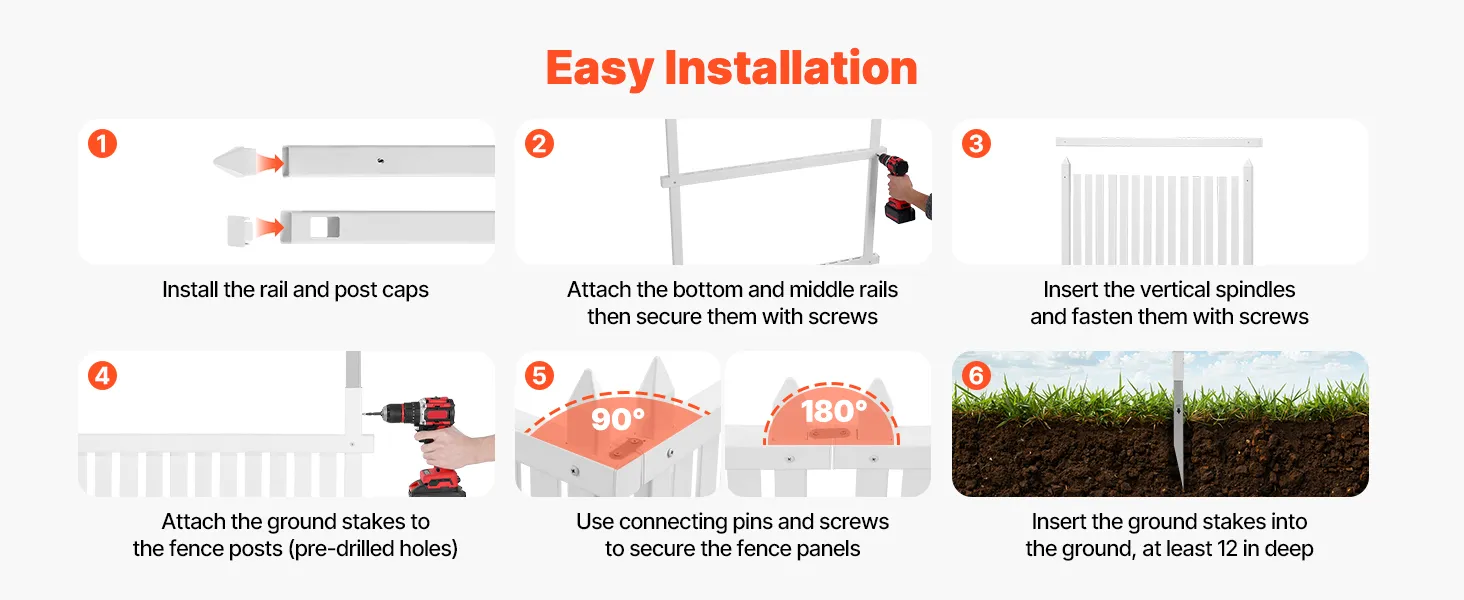 Easy Installation

1

Install the rail and post caps

2

Attach the bottom and middle rails then secure them with screws

3

Insert the vertical spindles and fasten them with screws

4

Attach the ground stakes to the fence posts (pre-drilled holes)

5

90°

180°

Use connecting pins and screws to secure the fence panels

6

Insert the ground stakes into the ground, at least 12 in deep