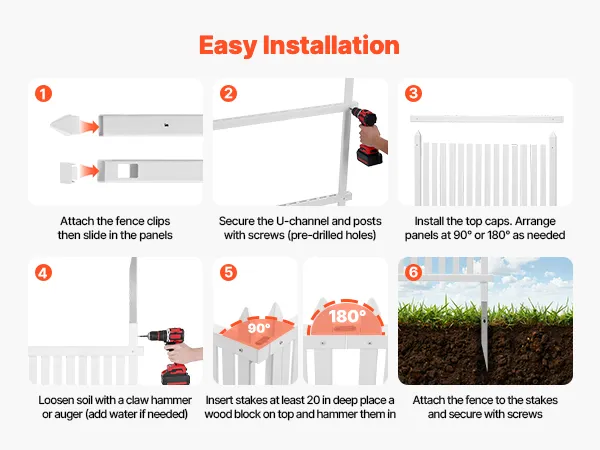 Easy Installation

1

Attach the fence clips then slide in the panels

2

Secure the U-channel and posts with screws (pre-drilled holes)

3

Install the top caps. Arrange panels at 90° or 180° as needed

4

Loosen soil with a claw hammer or auger (add water if needed)

5

90°

180°

Insert stakes at least 20 in deep place a wood block on top and hammer them in

6

Attach the fence to the stakes and secure with screws