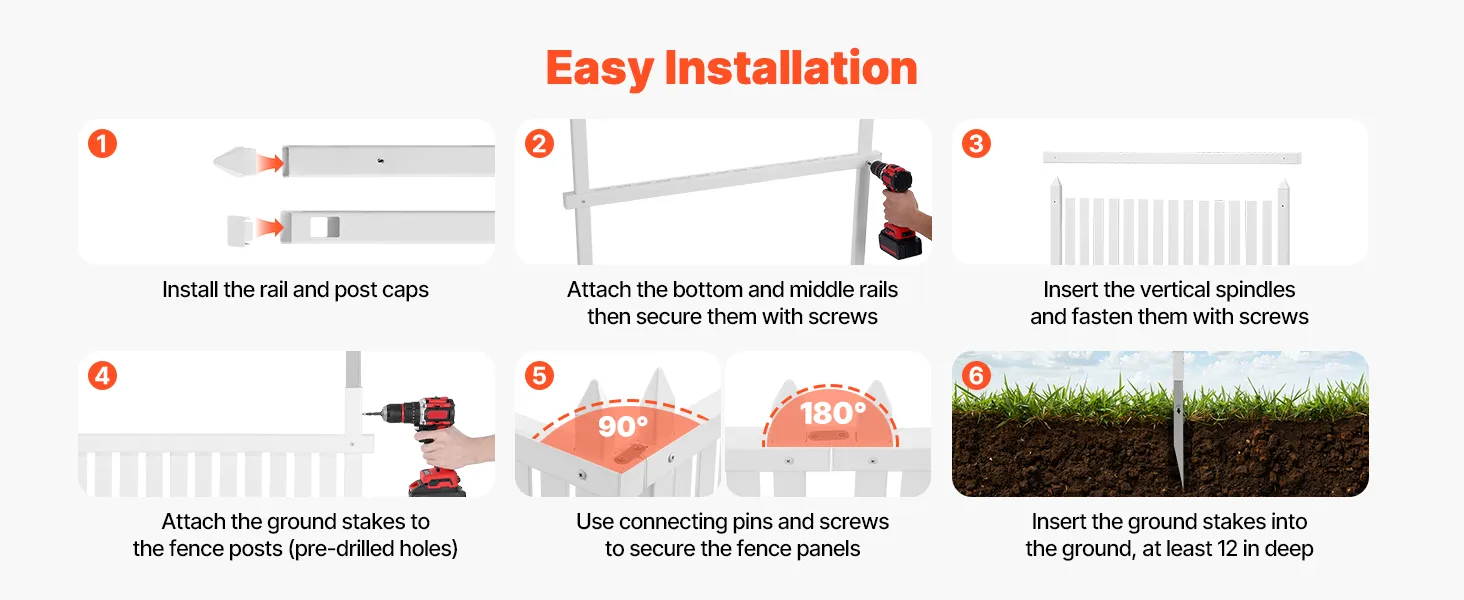 Easy Installation

1

Install the rail and post caps

2

Attach the bottom and middle rails then secure them with screws

3

Insert the vertical spindles and fasten them with screws

4

Attach the ground stakes to the fence posts (pre-drilled holes)

5

90°

180°

Use connecting pins and screws to secure the fence panels

6

Insert the ground stakes into the ground, at least 12 in deep