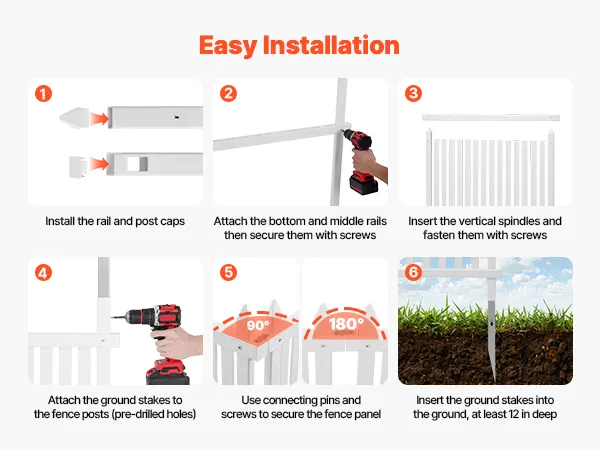 Easy Installation

1

Install the rail and post caps

2

Attach the bottom and middle rails then secure them with screws

3

Insert the vertical spindles and fasten them with screws

4

Attach the ground stakes to the fence posts (pre-drilled holes)

5

90°

180°

Use connecting pins and screws to secure the fence panel

6

Insert the ground stakes into the ground, at least 12 in deep