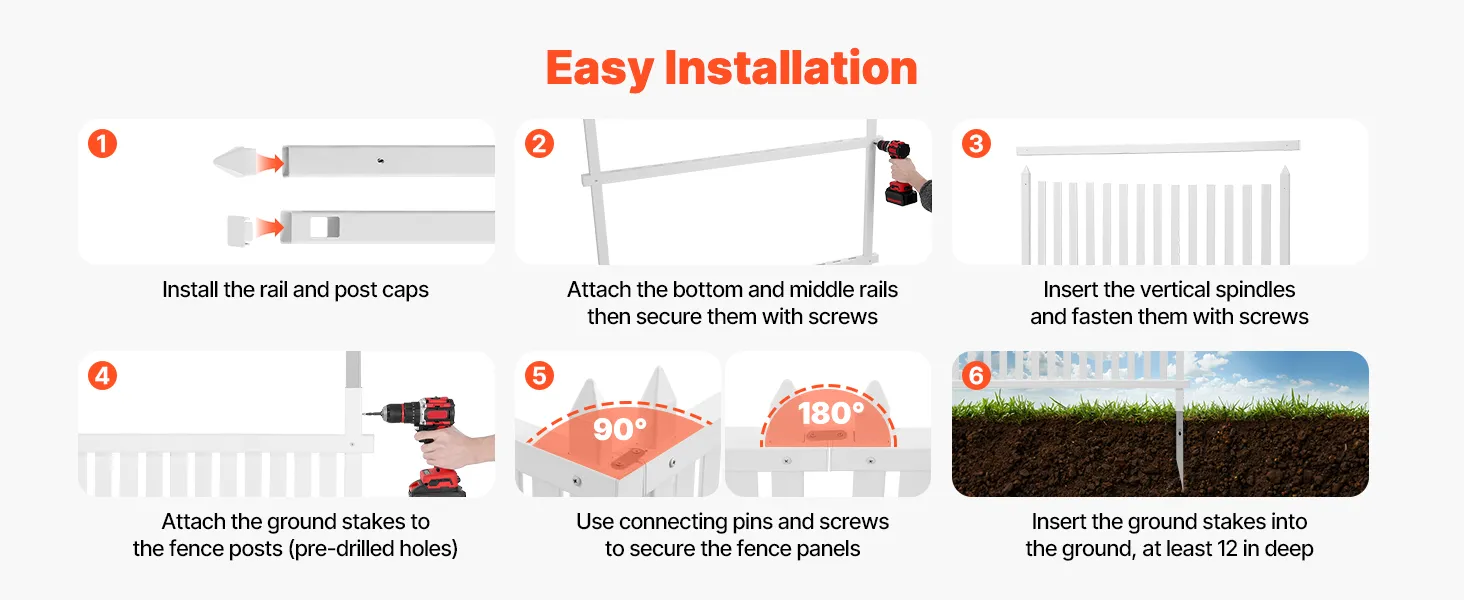 Easy Installation

1

Install the rail and post caps

2

Attach the bottom and middle rails then secure them with screws

3

Insert the vertical spindles and fasten them with screws

4

Attach the ground stakes to the fence posts (pre-drilled holes)

5

90°

180°

Use connecting pins and screws to secure the fence panels

6

Insert the ground stakes into the ground, at least 12 in deep