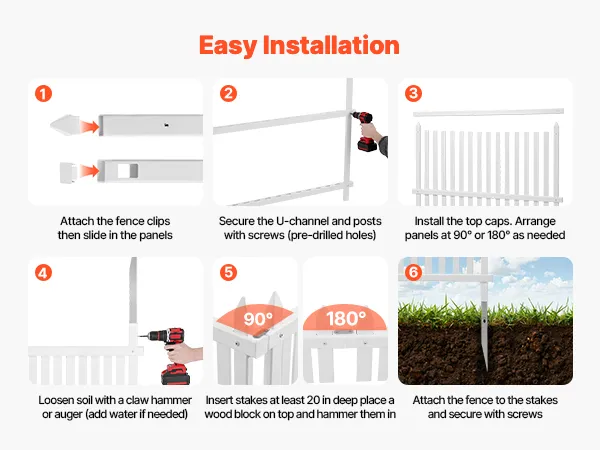 Easy Installation

1

Attach the fence clips then slide in the panels

2

Secure the U-channel and posts with screws (pre-drilled holes)

3

Install the top caps. Arrange panels at 90° or 180° as needed

4

Loosen soil with a claw hammer or auger (add water if needed)

5

90°

180°

Insert stakes at least 20 in deep place a wood block on top and hammer them in

6

Attach the fence to the stakes and secure with screws