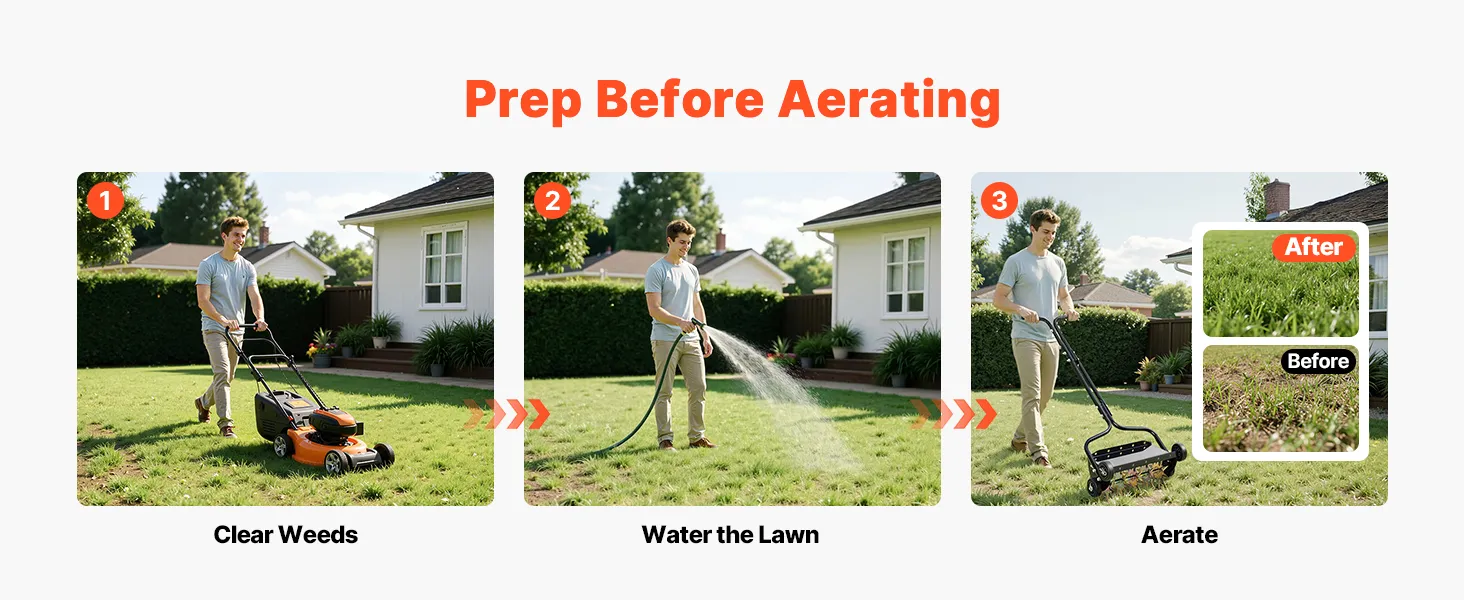 Prep Before Aerating

1

Clear Weeds

2

Water the Lawn

3

After

Before

Aerate