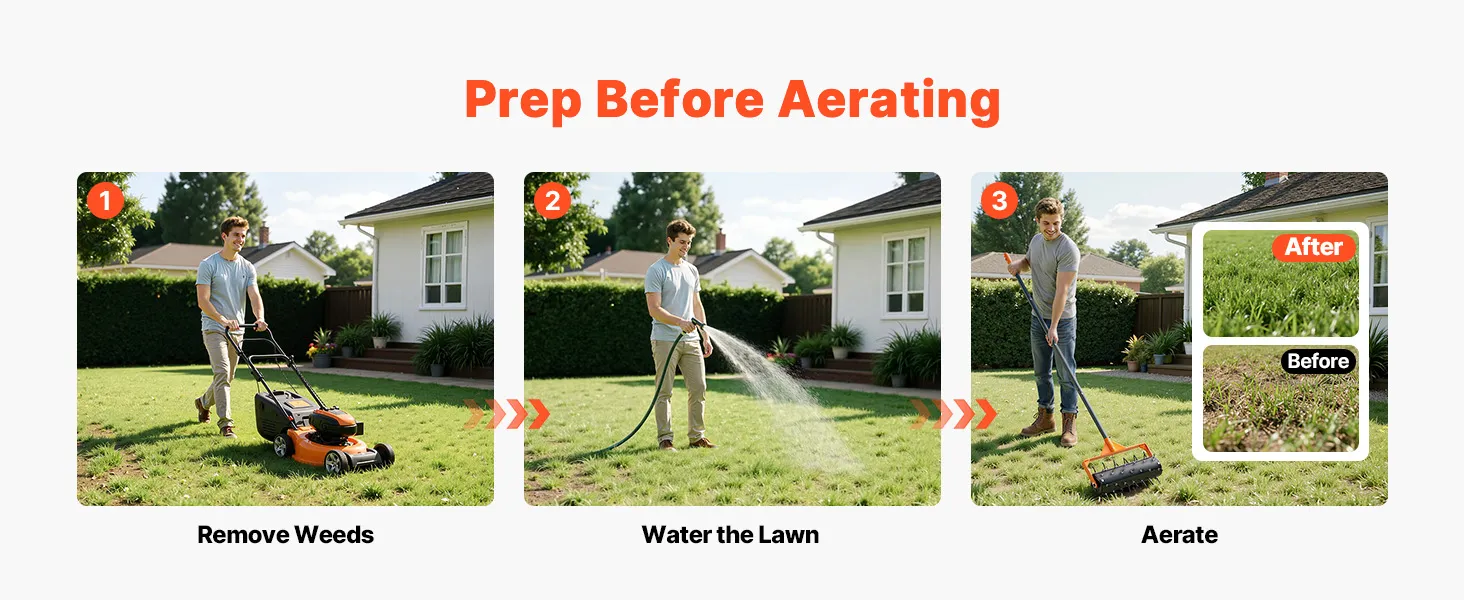 Prep Before Aerating

1

Remove Weeds

2

Water the Lawn

3

After

Before

Aerate