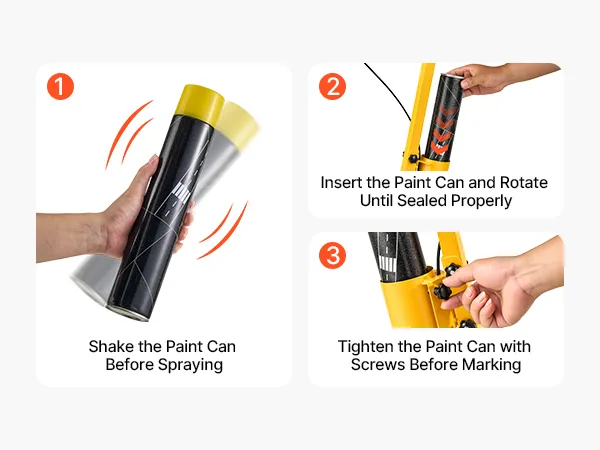 1

Shake the Paint Can Before Spraying

2

Insert the Paint Can and Rotate Until Sealed Properly

3

Tighten the Paint Can with Screws Before Marking