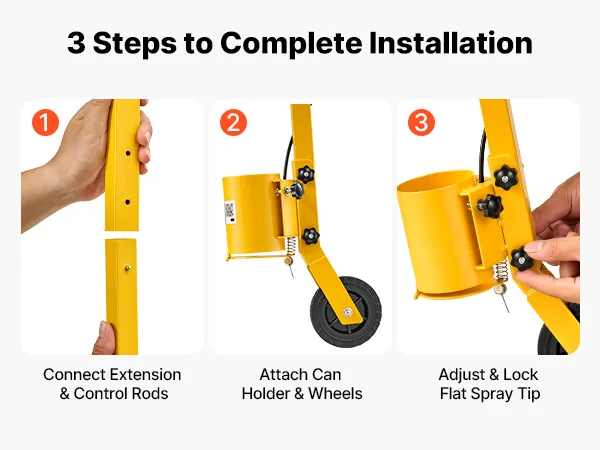 3 Steps to Complete Installation

1

Connect Extension & Control Rods

2

Attach Can Holder & Wheels

3

Adjust & Lock Flat Spray Tip