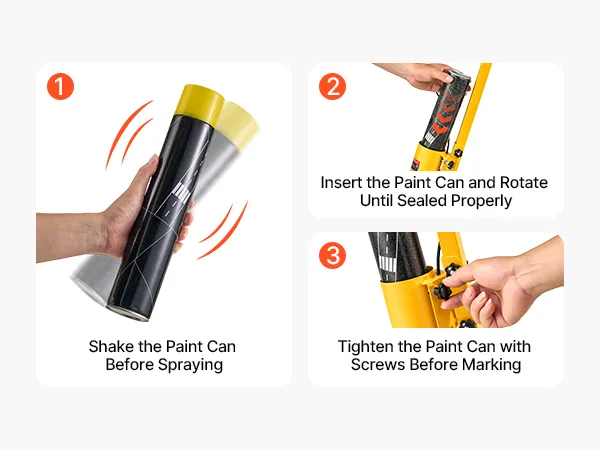 1

Shake the Paint Can Before Spraying

2

Insert the Paint Can and Rotate Until Sealed Properly

3

Tighten the Paint Can with Screws Before Marking