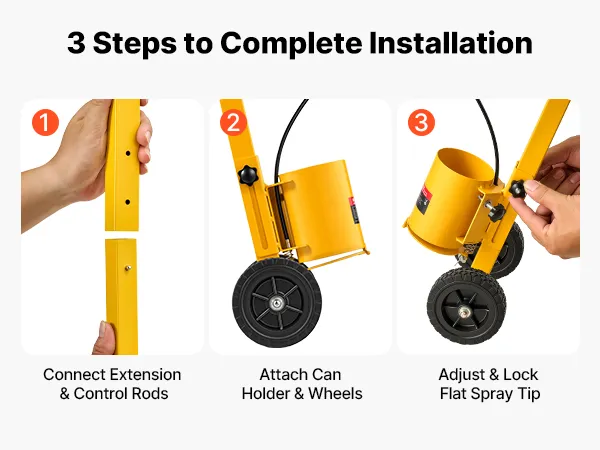 3 Steps to Complete Installation

1

Connect Extension & Control Rods

2

Attach Can Holder & Wheels

3

Adjust & Lock Flat Spray Tip