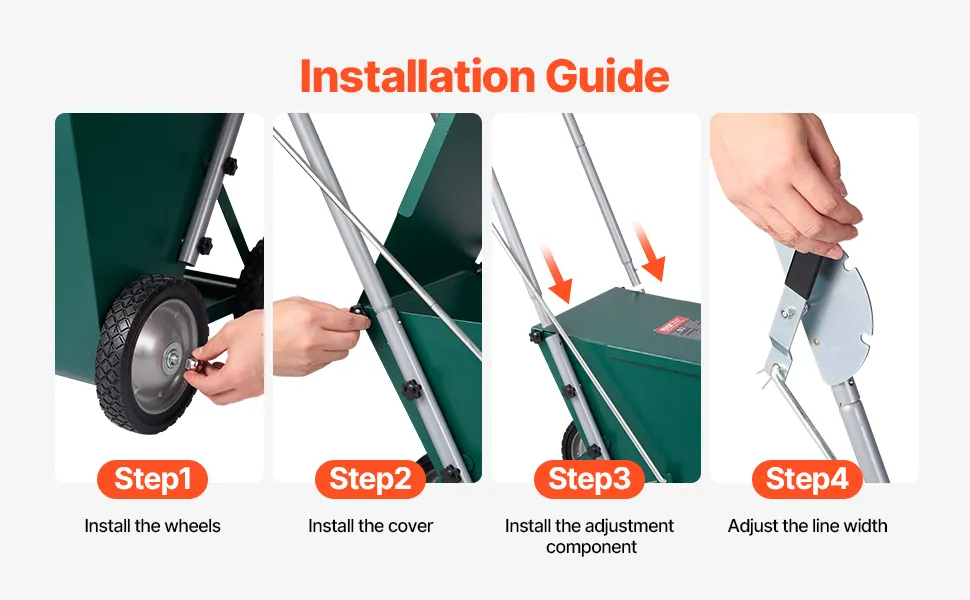 Installation Guide

Step1
Install the wheels

Step2
Install the cover

Step3
Install the adjustment component

Step4
Adjust the line width