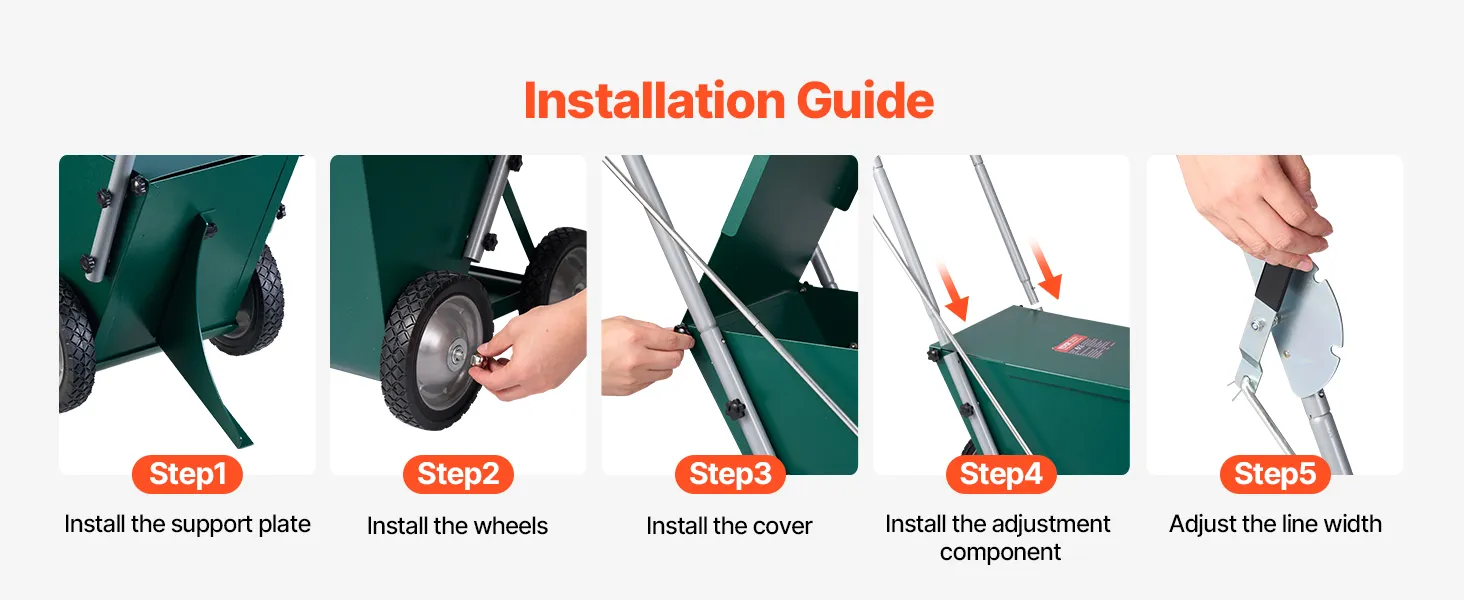 Installation Guide

Step1
Install the support plate

Step2
Install the wheels

Step3
Install the cover

Step4
Install the adjustment component

Step5
Adjust the line width