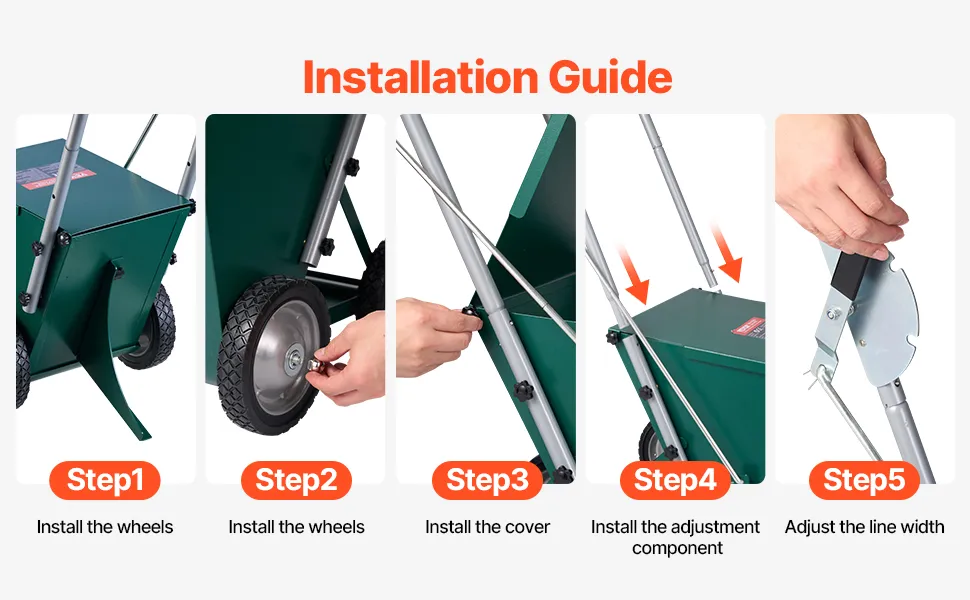 Installation Guide

Step1

Install the wheels

Step2

Install the wheels

Step3

Install the cover

Step4

Install the adjustment component

Step5

Adjust the line width