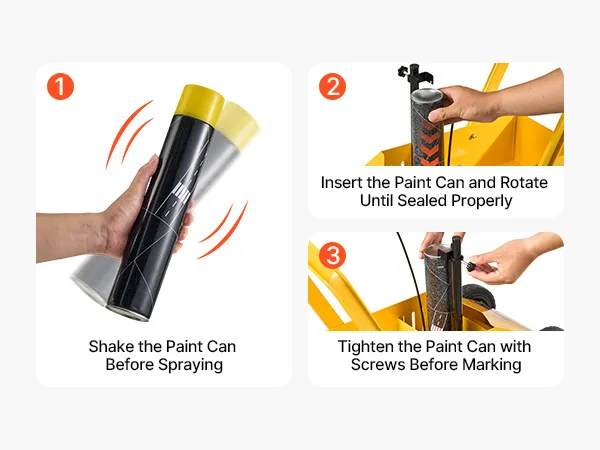 1

Shake the Paint Can Before Spraying

2

Insert the Paint Can and Rotate Until Sealed Properly

3

Tighten the Paint Can with Screws Before Marking