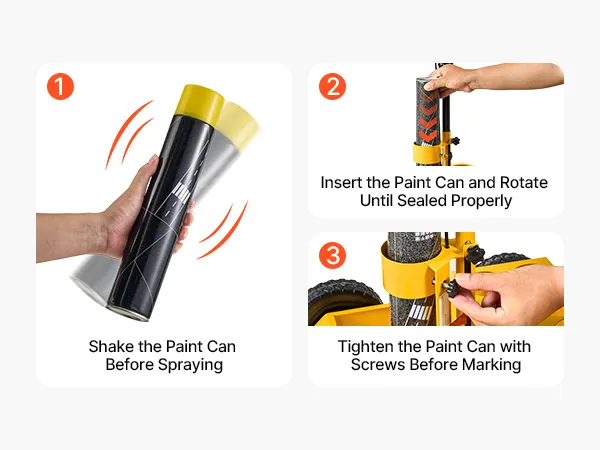 1

Shake the Paint Can Before Spraying

2

Insert the Paint Can and Rotate Until Sealed Properly

3

Tighten the Paint Can with Screws Before Marking