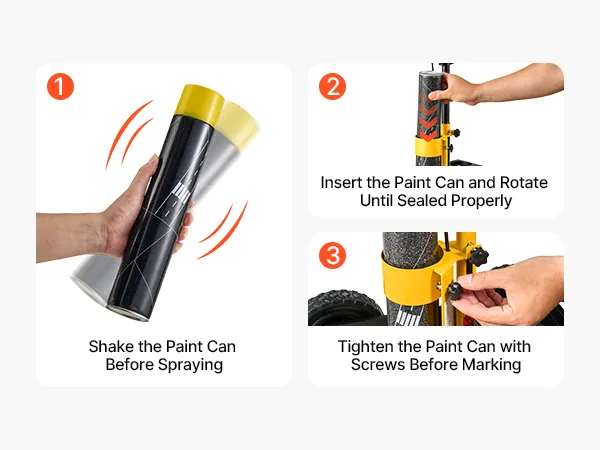 1

Shake the Paint Can Before Spraying

2

Insert the Paint Can and Rotate Until Sealed Properly

3

Tighten the Paint Can with Screws Before Marking