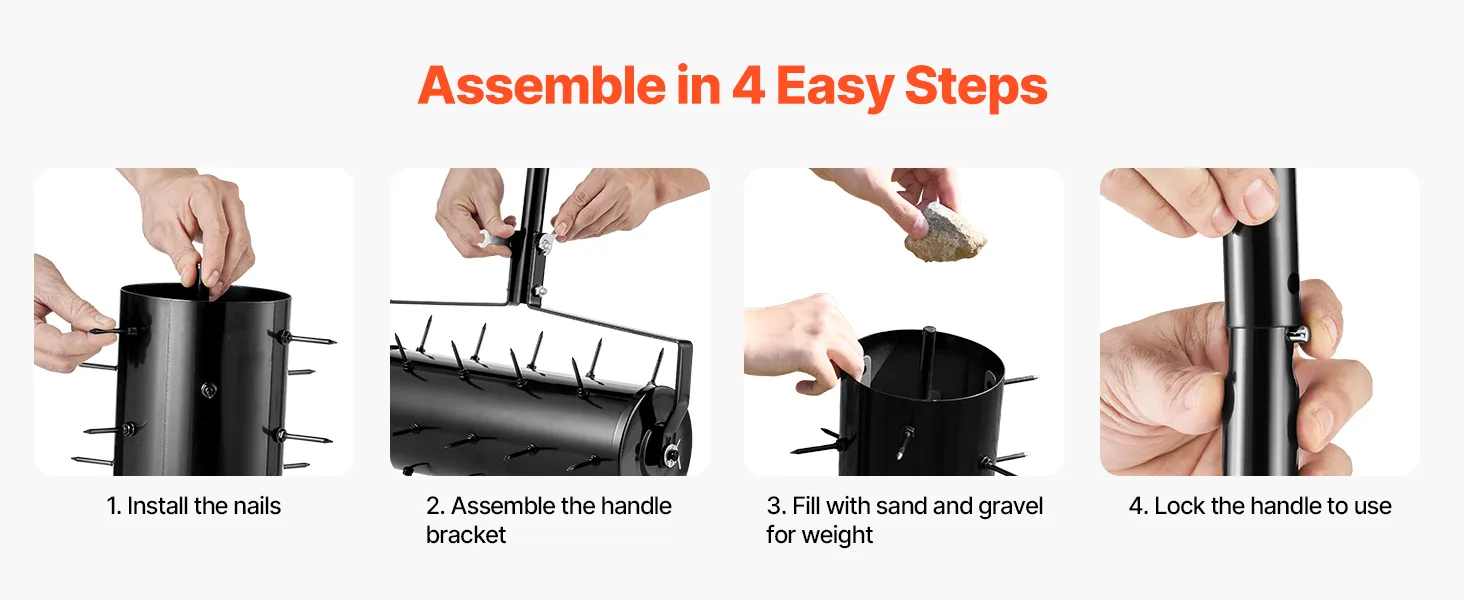 Assemble in 4 Easy Steps

1. Install the nails

2. Assemble the handle bracket

3. Fill with sand and gravel for weight

4. Lock the handle to use