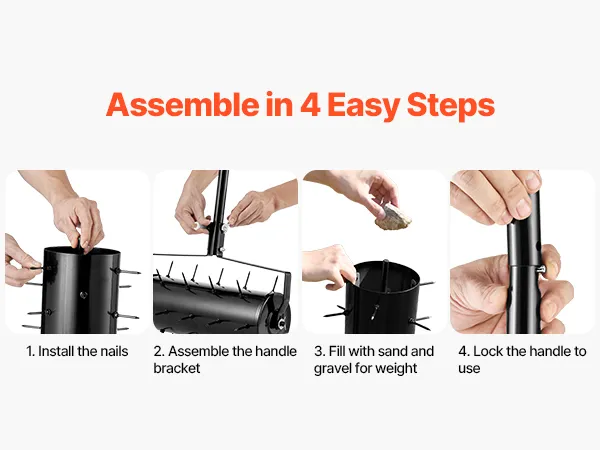 Assemble in 4 Easy Steps

1. Install the nails

2. Assemble the handle bracket

3. Fill with sand and gravel for weight

4. Lock the handle to use