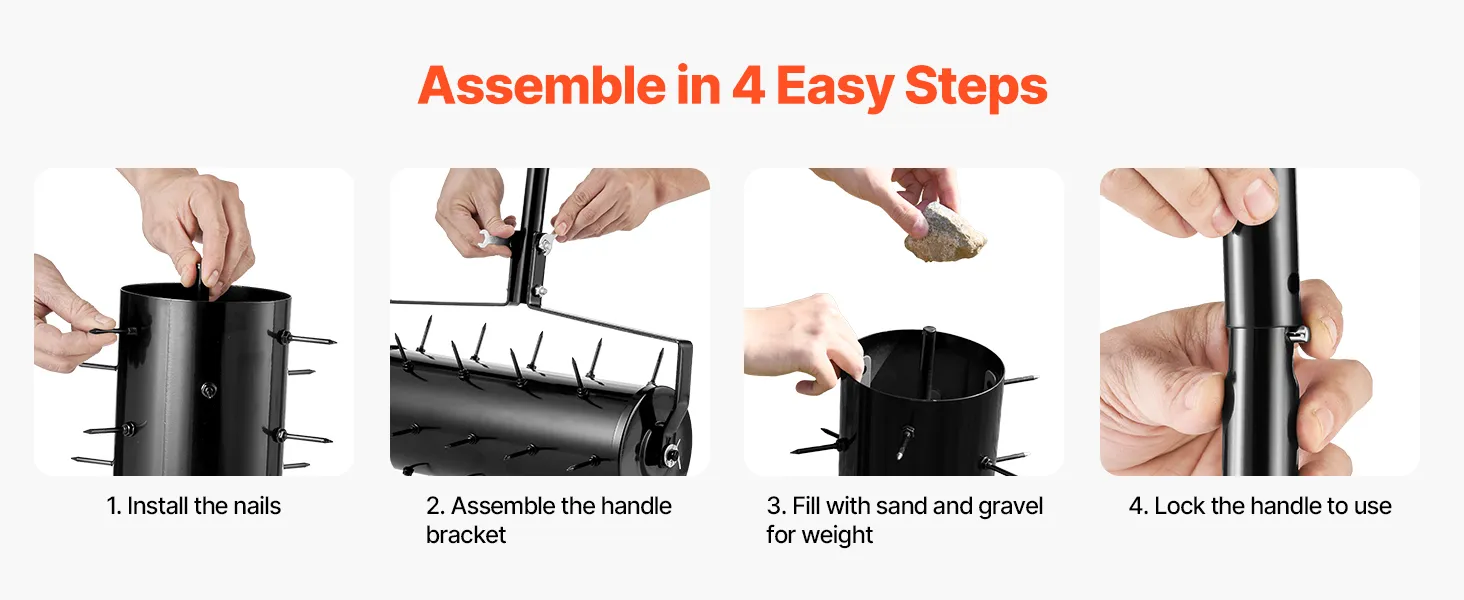 Assemble in 4 Easy Steps

1. Install the nails

2. Assemble the handle bracket

3. Fill with sand and gravel for weight

4. Lock the handle to use