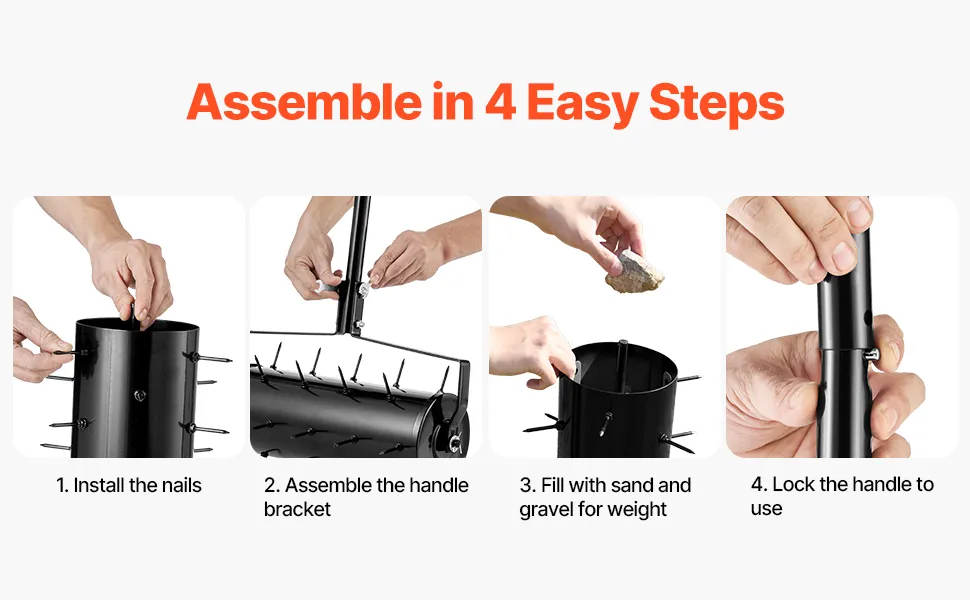 Assemble in 4 Easy Steps

1. Install the nails

2. Assemble the handle bracket

3. Fill with sand and gravel for weight

4. Lock the handle to use