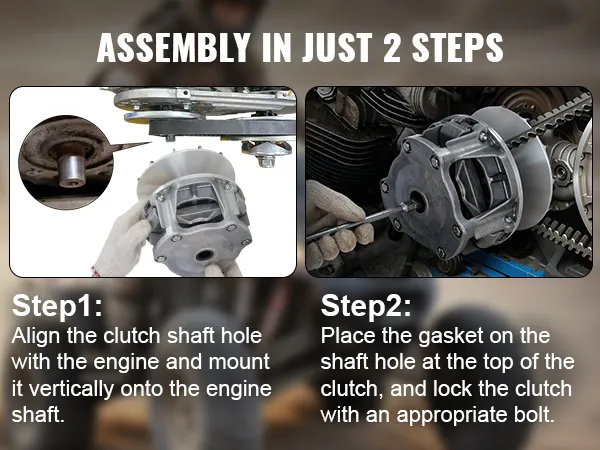 ASSEMBLY IN JUST 2 STEPS

Step1:
Align the clutch shaft hole with the engine and mount it vertically onto the engine shaft.

Step2:
Place the gasket on the shaft hole at the top of the clutch, and lock the clutch with an appropriate bolt.