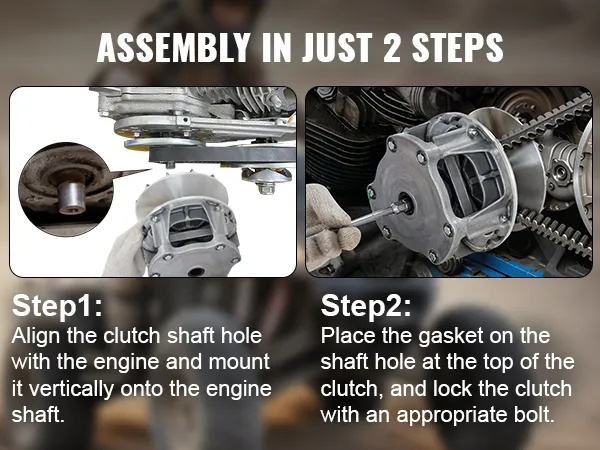 ASSEMBLY IN JUST 2 STEPS

Step1:
Align the clutch shaft hole with the engine and mount it vertically onto the engine shaft.

Step2:
Place the gasket on the shaft hole at the top of the clutch, and lock the clutch with an appropriate bolt.