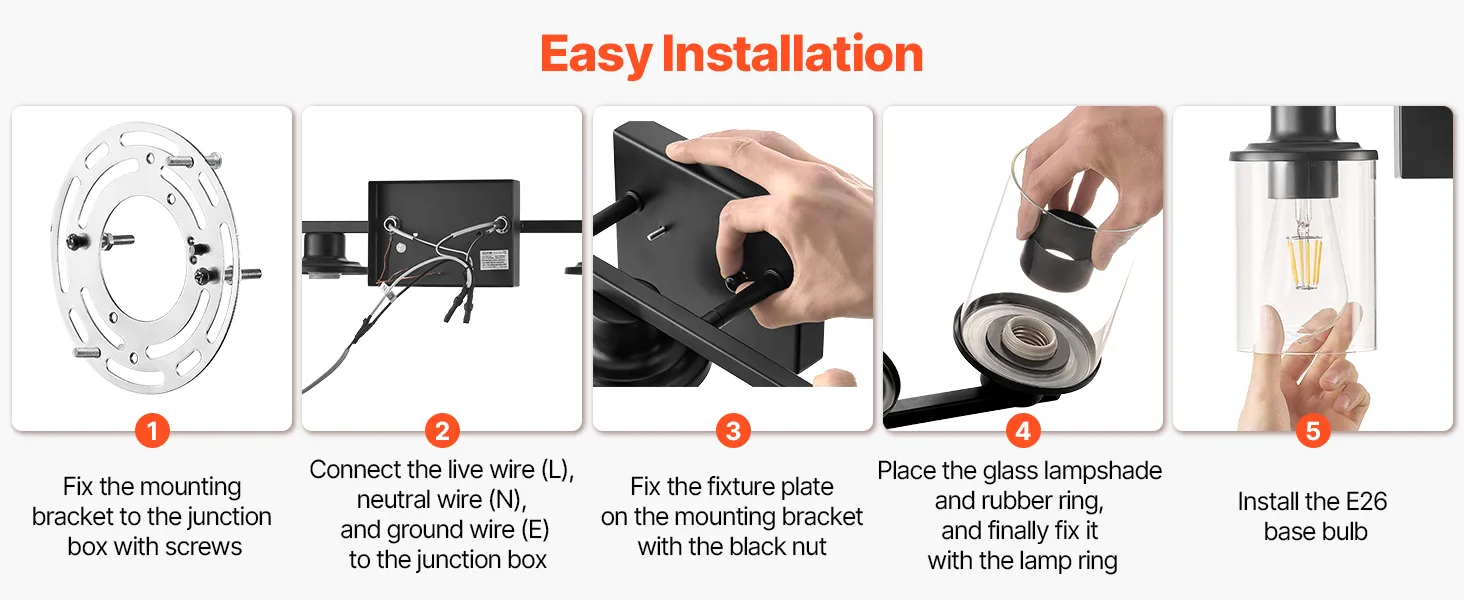 Easy Installation

1

Fix the mounting bracket to the junction box with screws

2

Connect the live wire (L), neutral wire (N), and ground wire (E) to the junction box

3

Fix the fixture plate on the mounting bracket with the black nut

4

Place the glass lampshade and rubber ring, and finally fix it with the lamp ring

5

Install the E26 base bulb