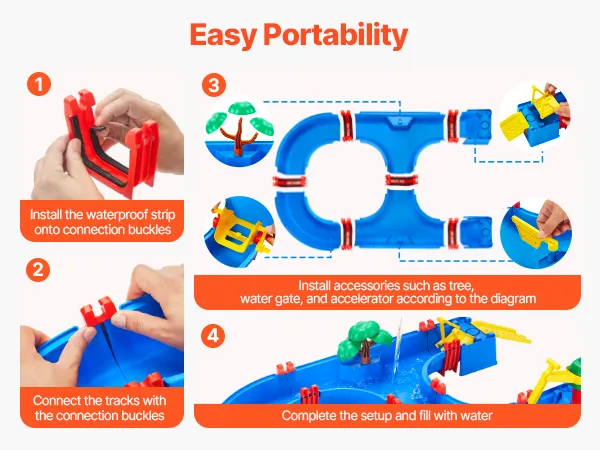 Easy Portability

1

Install the waterproof strip onto connection buckles

2

Connect the tracks with the connection buckles

3

Install accessories such as tree, water gate, and accelerator according to the diagram

4

Complete the setup and fill with water