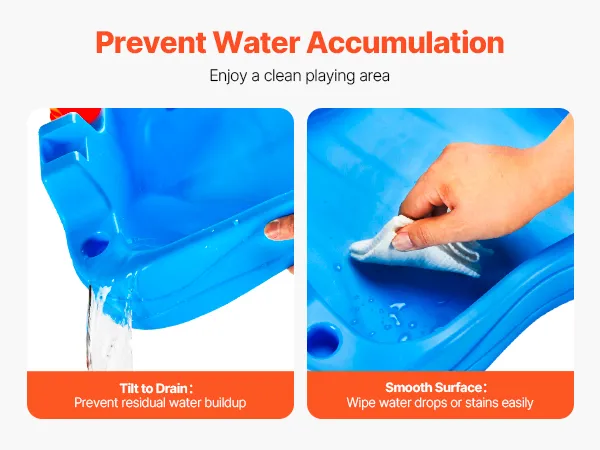 Prevent Water Accumulation

Enjoy a clean playing area

Tilt to Drain:
Prevent residual water buildup

Smooth Surface:
Wipe water drops or stains easily