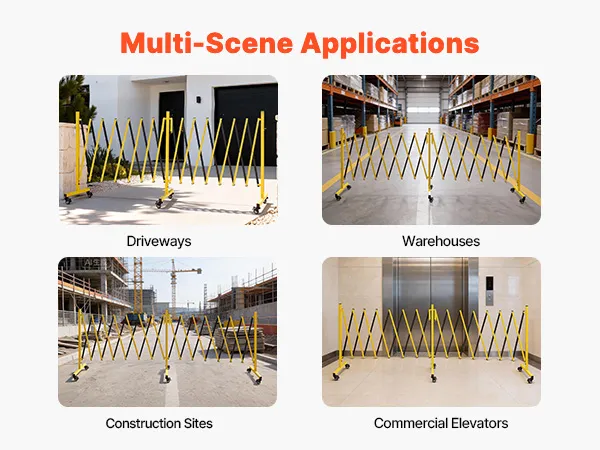 Multi-Scene Applications

Driveways

Warehouses

Construction Sites

Commercial Elevators