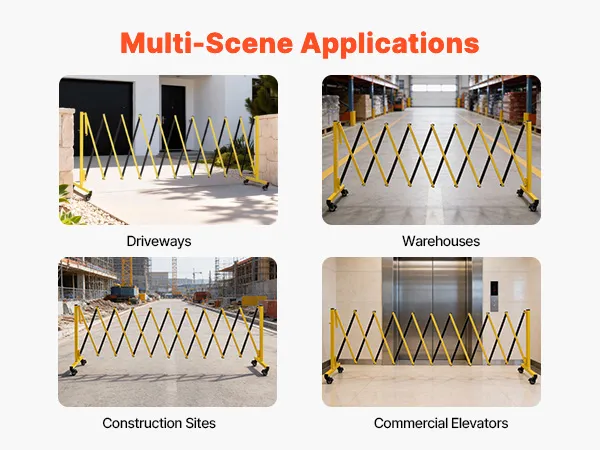 Multi-Scene Applications

Driveways

Warehouses

Construction Sites

Commercial Elevators