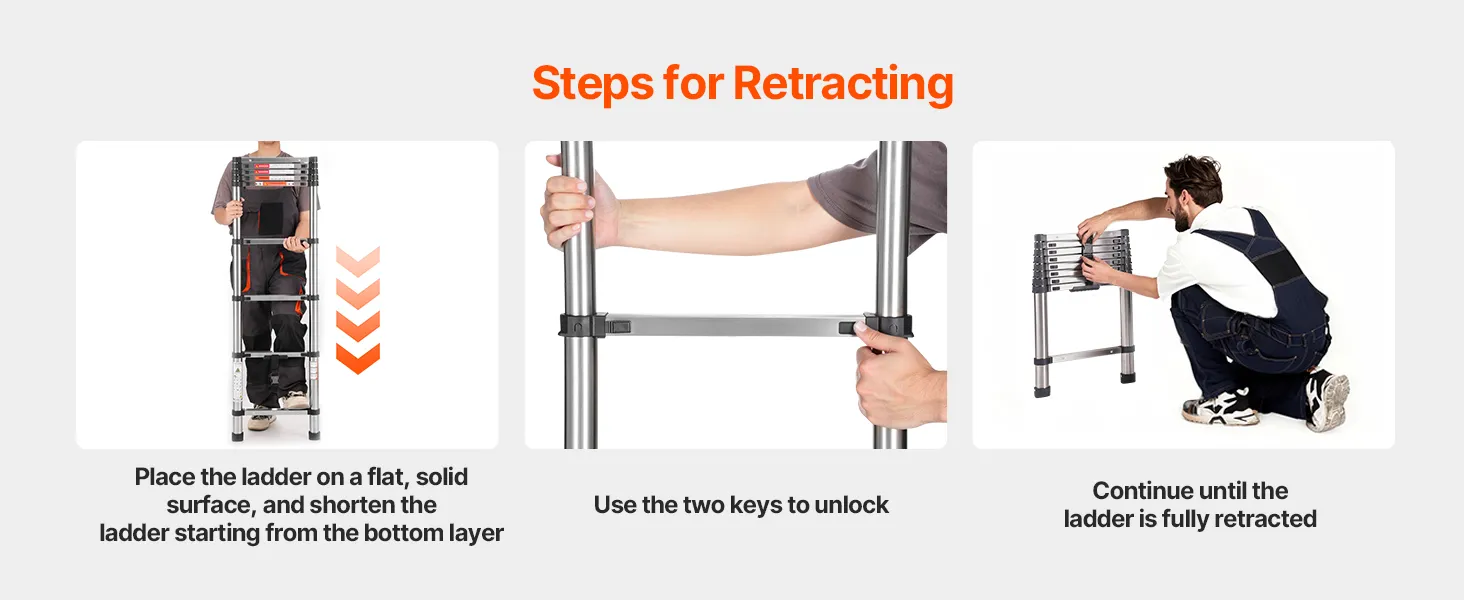 Steps for Retracting

Place the ladder on a flat, solid surface, and shorten the ladder starting from the bottom layer

Use the two keys to unlock

Continue until the ladder is fully retracted