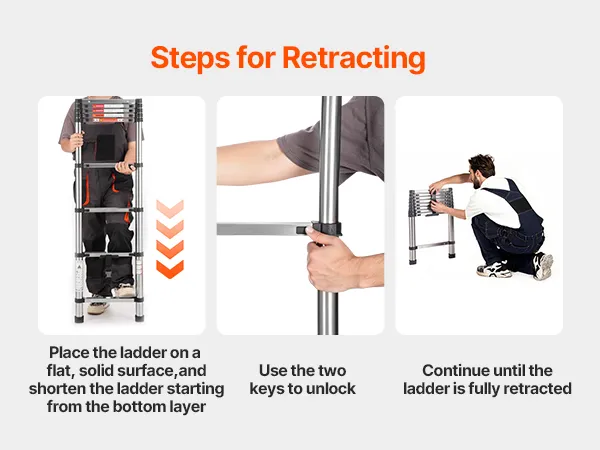 Steps for Retracting

Place the ladder on a flat, solid surface,and shorten the ladder starting from the bottom layer

Use the two keys to unlock

Continue until the ladder is fully retracted