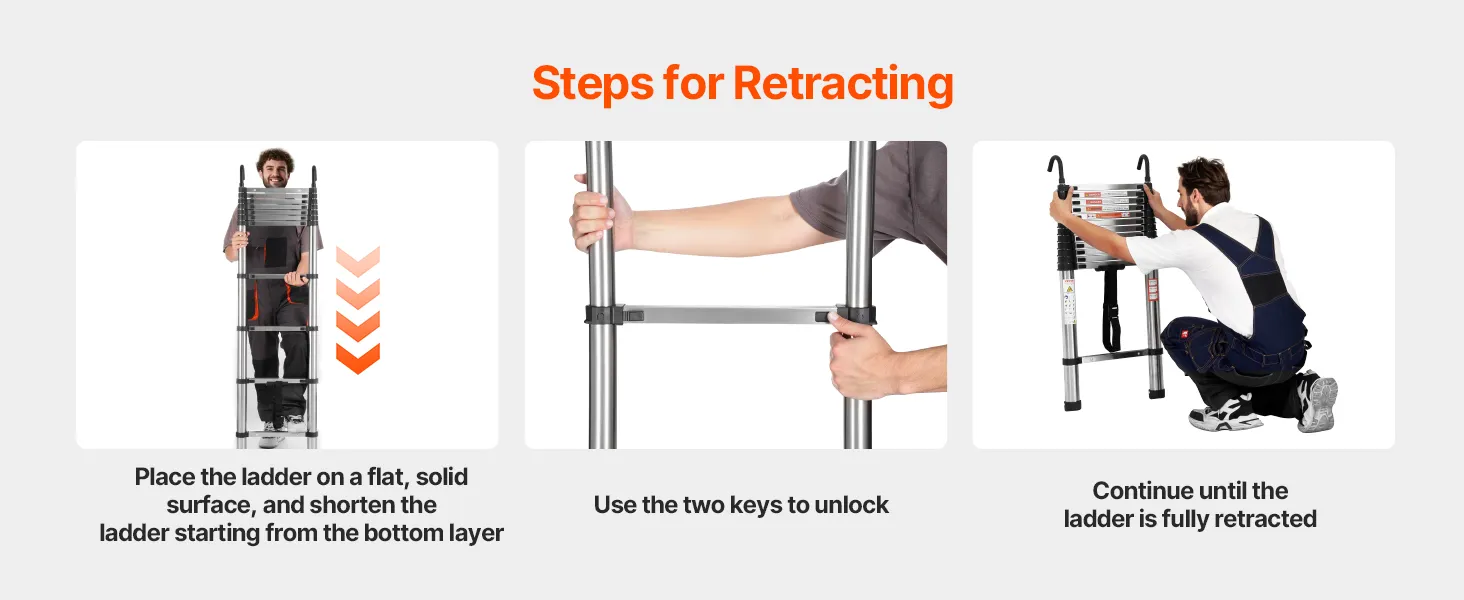 Steps for Retracting

Place the ladder on a flat, solid surface, and shorten the ladder starting from the bottom layer

Use the two keys to unlock

Continue until the ladder is fully retracted