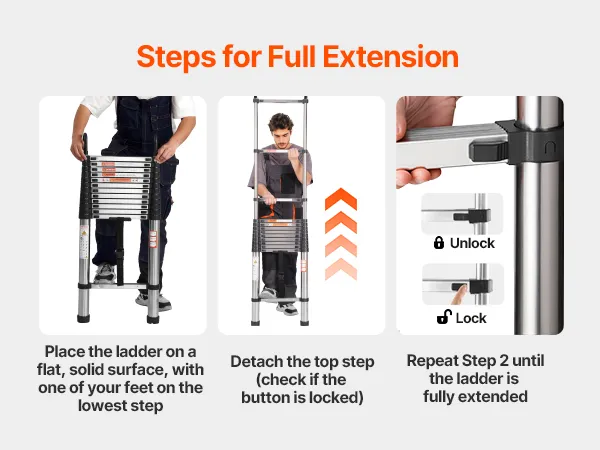 Steps for Full Extension

Unlock

Lock

Place the ladder on a flat, solid surface, with one of your feet on the lowest step

Detach the top step (check if the button is locked)

Repeat Step 2 until the ladder is fully extended