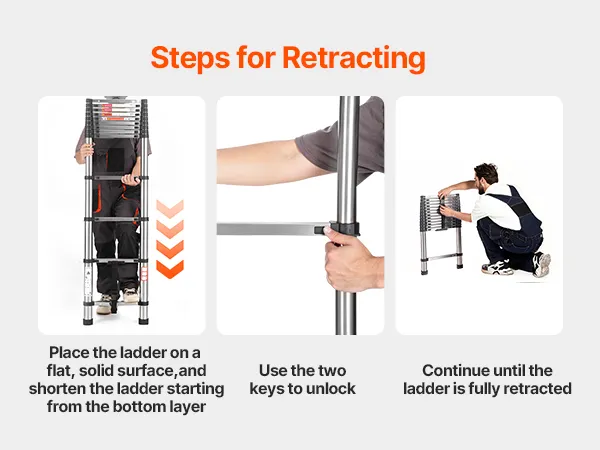 Steps for Retracting

Place the ladder on a flat, solid surface,and shorten the ladder starting from the bottom layer

Use the two keys to unlock

Continue until the ladder is fully retracted