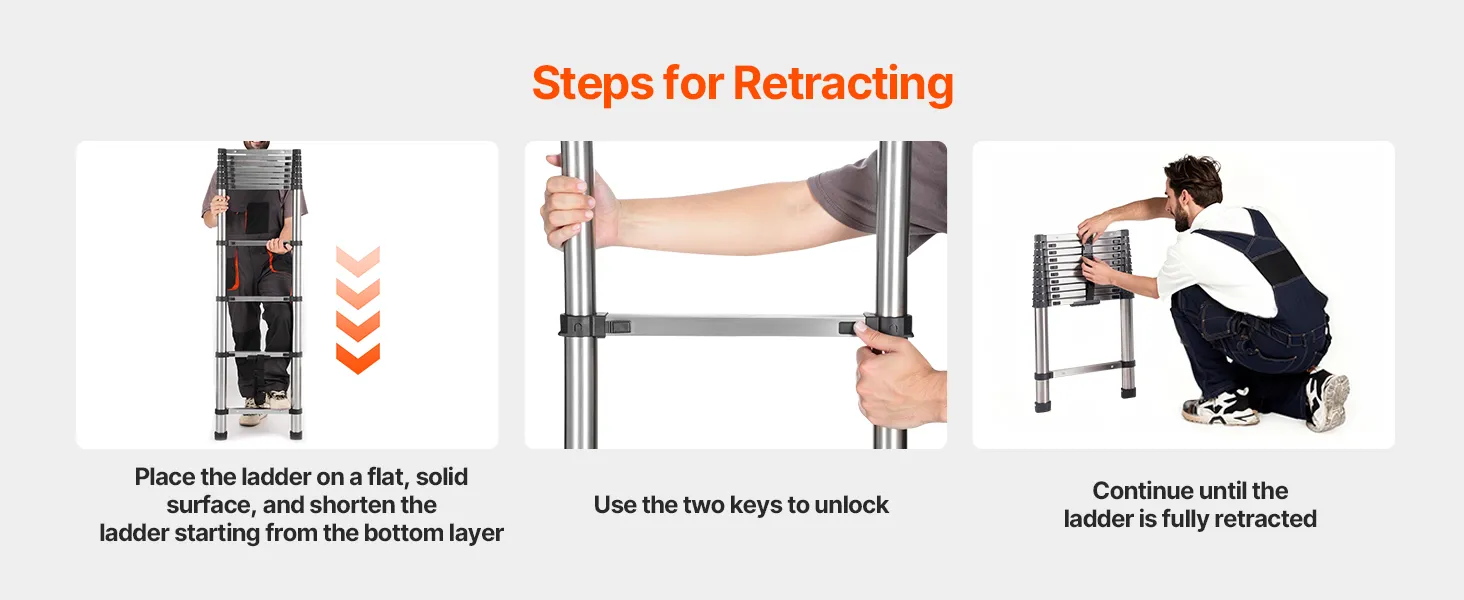 Steps for Retracting

Place the ladder on a flat, solid surface, and shorten the ladder starting from the bottom layer

Use the two keys to unlock

Continue until the ladder is fully retracted