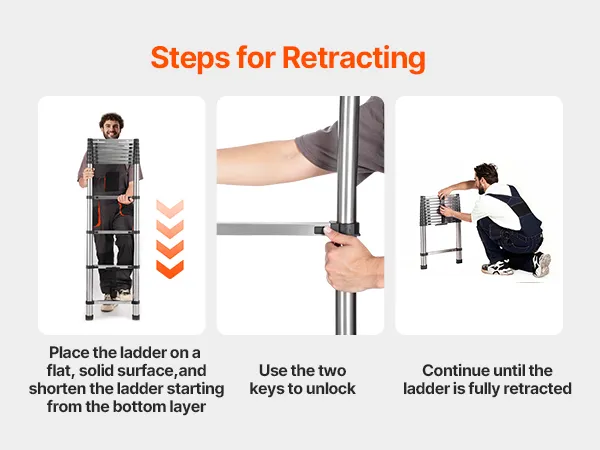 Steps for Retracting

Place the ladder on a flat, solid surface,and shorten the ladder starting from the bottom layer

Use the two keys to unlock

Continue until the ladder is fully retracted