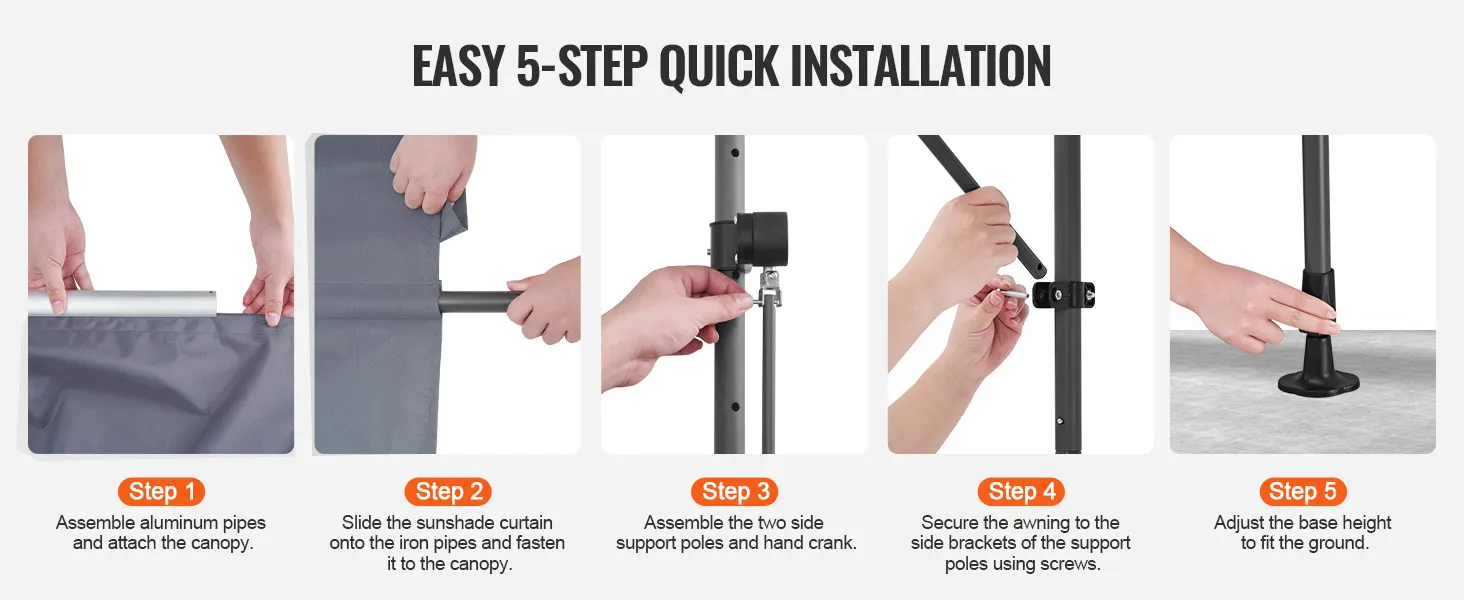 EASY 5-STEP QUICK INSTALLATION

Step 1
Assemble aluminum pipes and attach the canopy.

Step 2
Slide the sunshade curtain onto the iron pipes and fasten it to the canopy.

Step 3
Assemble the two side support poles and hand crank.

Step 4
Secure the awning to the side brackets of the support poles using screws.

Step 5
Adjust the base height to fit the ground.