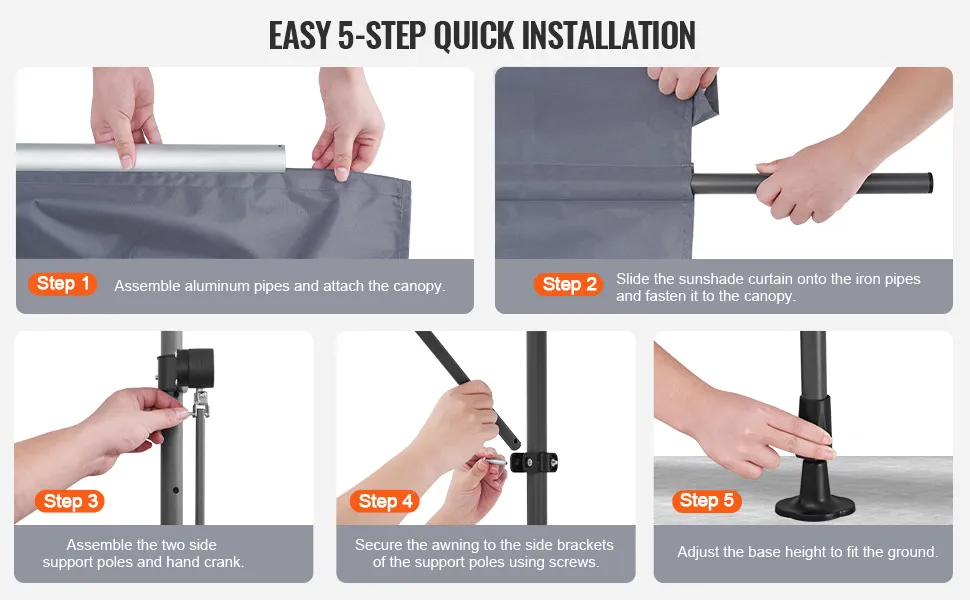 EASY 5-STEP QUICK INSTALLATION

Step 1 Assemble aluminum pipes and attach the canopy.

Step 2 Slide the sunshade curtain onto the iron pipes and fasten it to the canopy.

Step 3

Assemble the two side support poles and hand crank.

Step 4

Secure the awning to the side brackets of the support poles using screws.

Step 5

Adjust the base height to fit the ground.