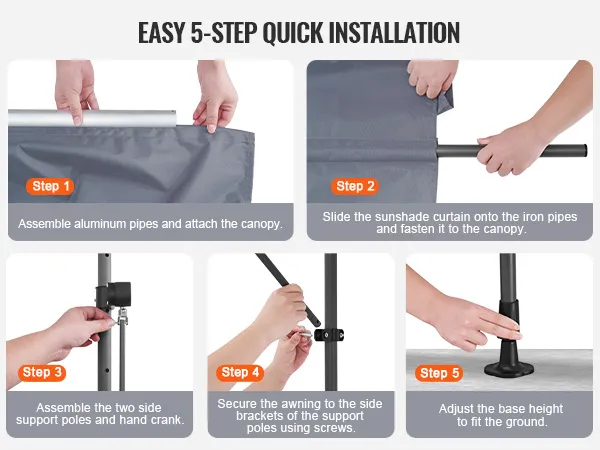 EASY 5-STEP QUICK INSTALLATION

Step 1

Assemble aluminum pipes and attach the canopy.

Step 2

Slide the sunshade curtain onto the iron pipes and fasten it to the canopy.

Step 3

Assemble the two side support poles and hand crank.

Step 4

Secure the awning to the side brackets of the support poles using screws.

Step 5

Adjust the base height to fit the ground.